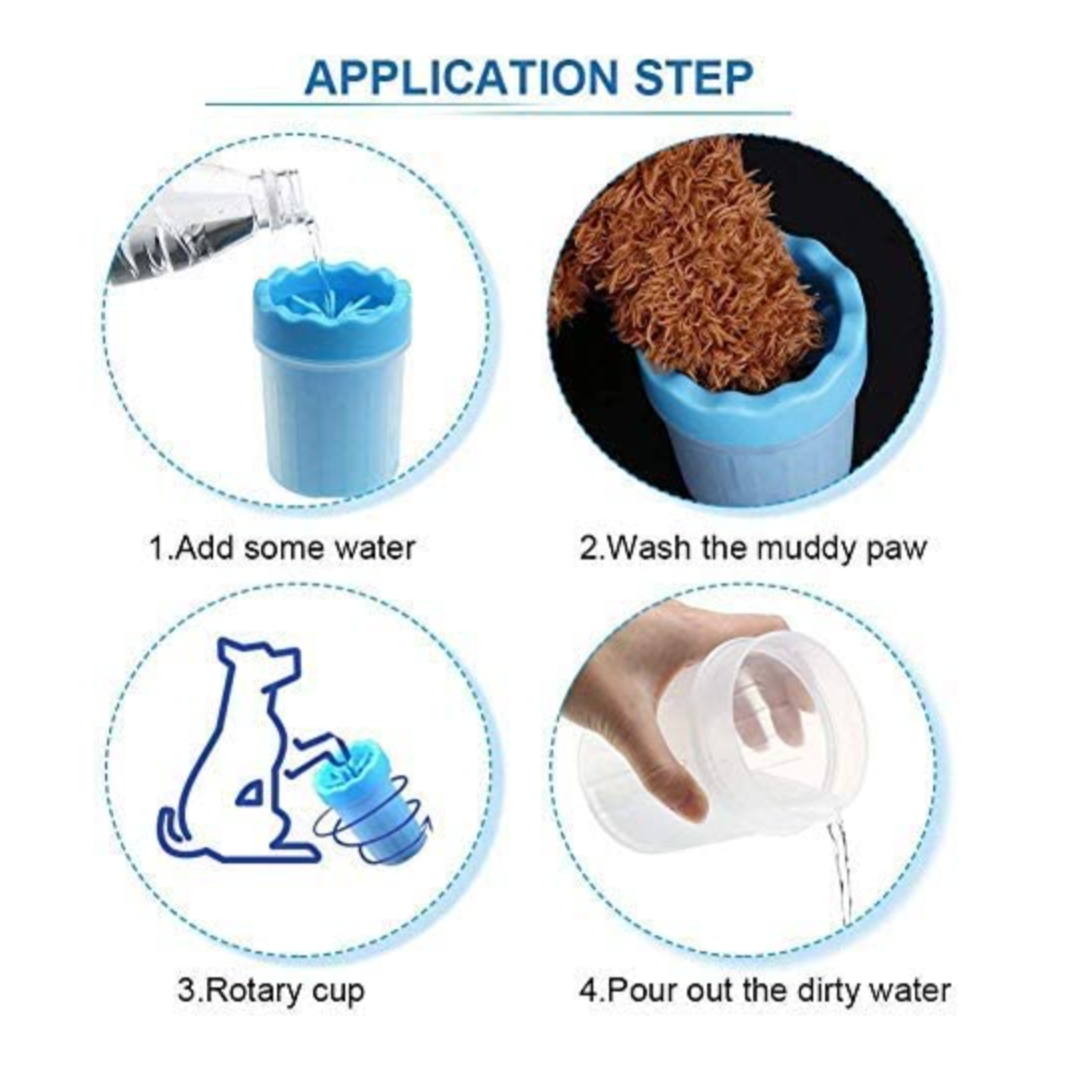 APPLICATION STEP

1.Add some water

2.Wash the muddy paw

3.Rotary cup

4.Pour out the dirty water